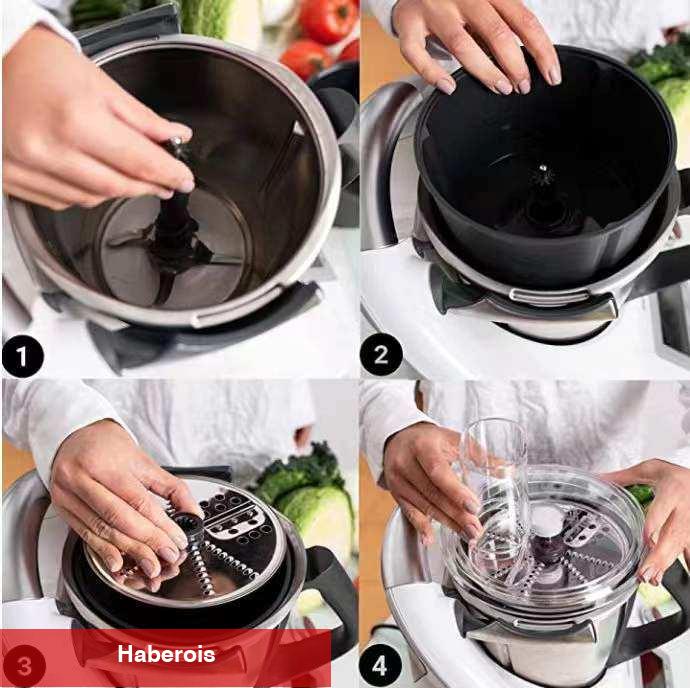 1

2

3

Haberois

4