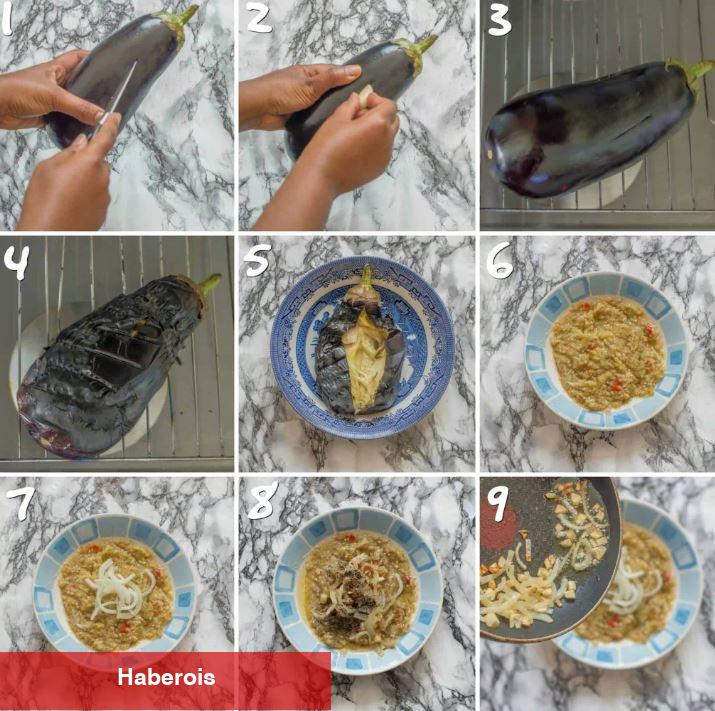 1
2
3
4
5
6
7
8
9
Haberois